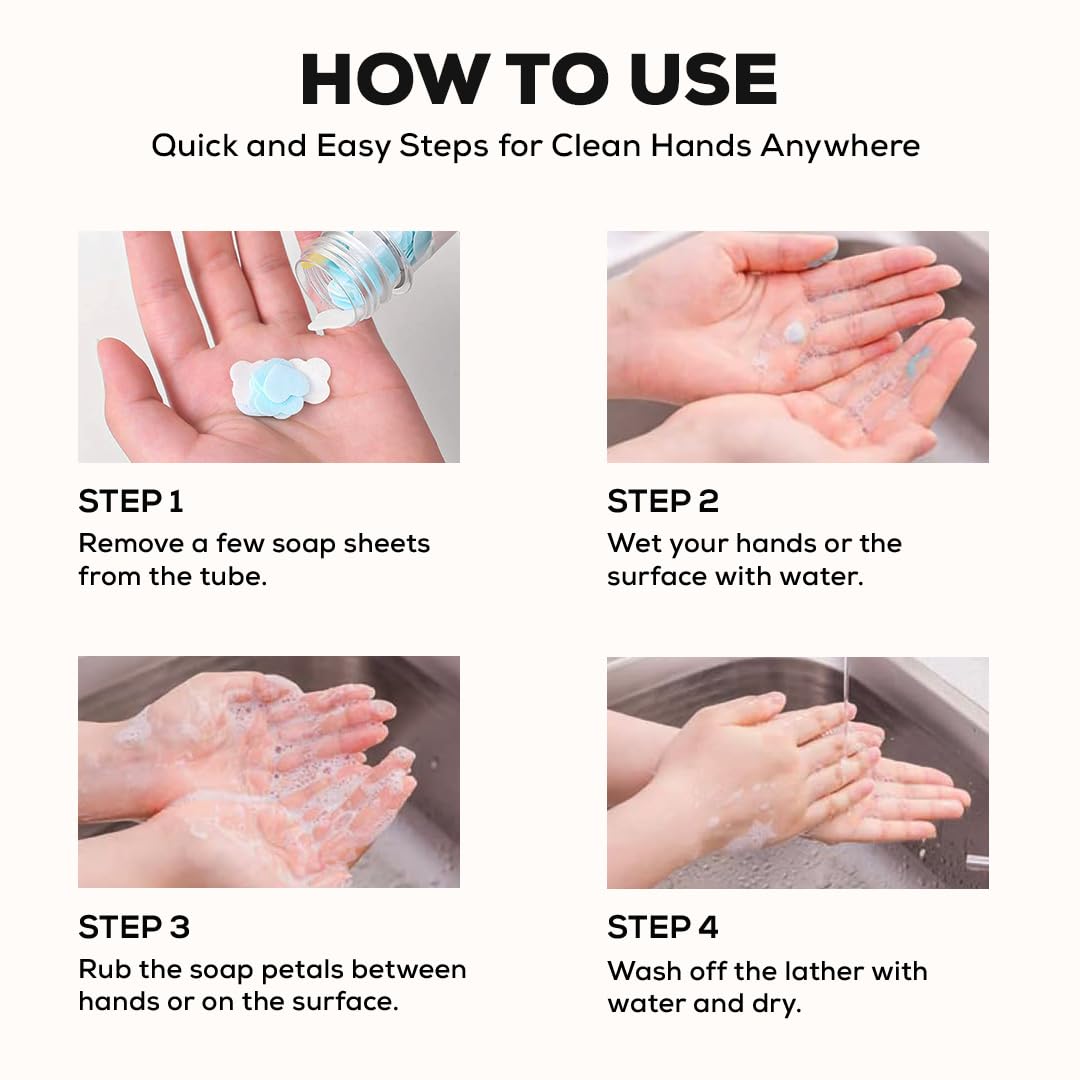 HOW TO USE

Quick and Easy Steps for Clean Hands Anywhere

STEP 1

Remove a few soap sheets from the tube.

STEP 2

Wet your hands or the surface with water.

STEP 3

Rub the soap petals between hands or on the surface.

STEP 4

Wash off the lather with water and dry.