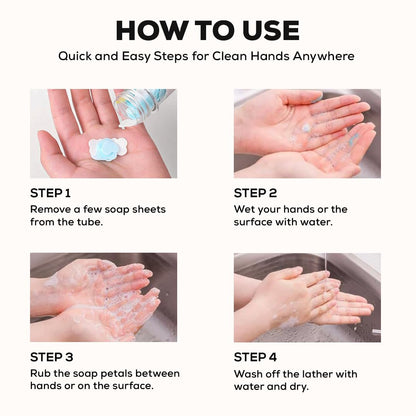 HOW TO USE

Quick and Easy Steps for Clean Hands Anywhere

STEP 1

Remove a few soap sheets from the tube.

STEP 2

Wet your hands or the surface with water.

STEP 3

Rub the soap petals between hands or on the surface.

STEP 4

Wash off the lather with water and dry.